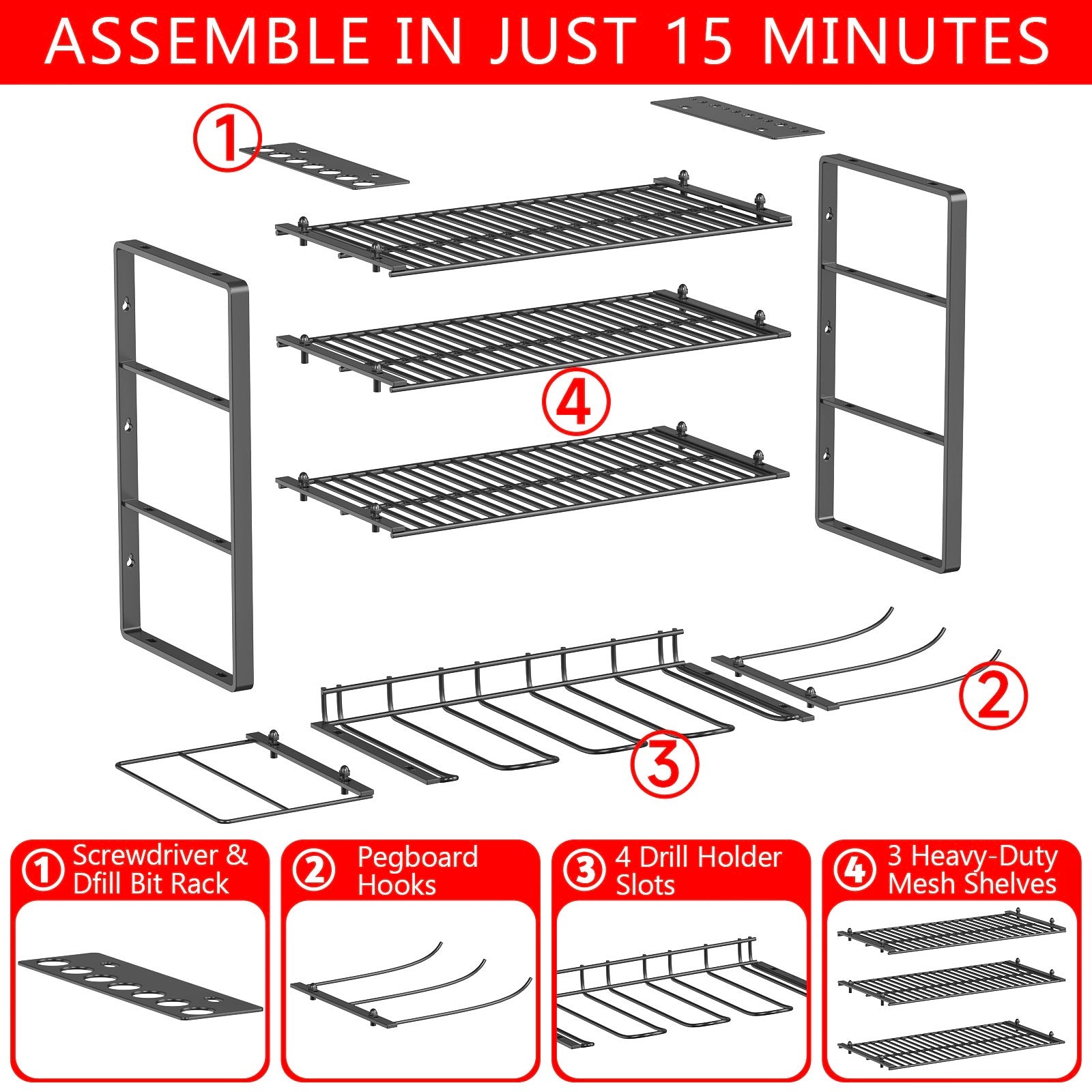 ASSEMBLE IN JUST 15 MINUTES

①

④

②

③

① Screwdriver & Dfill Bit Rack

② Pegboard Hooks

③ 4 Drill Holder Slots

④ 3 Heavy-Duty Mesh Shelves